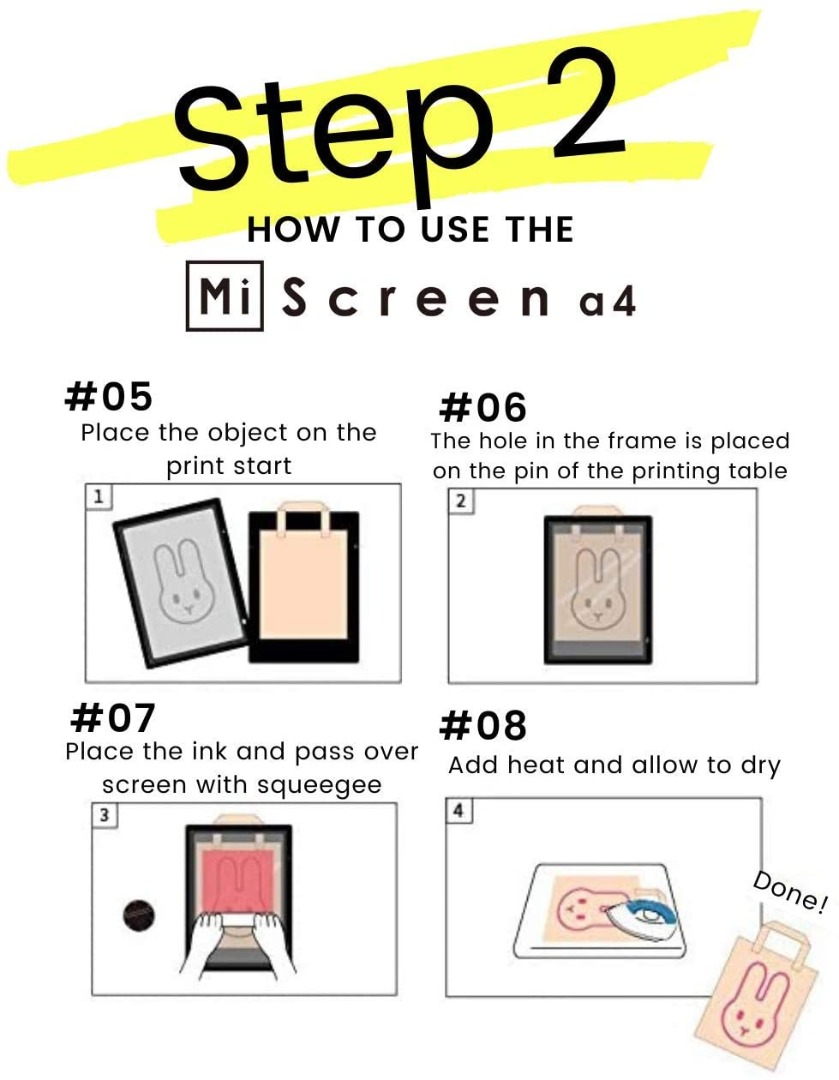 Step 2

HOW TO USE THE

Mi Screen a4

#05
Place the object on the print start

1

#06
The hole in the frame is placed on the pin of the printing table

2

#07
Place the ink and pass over screen with squeegee

3

#08
Add heat and allow to dry

4

Done!